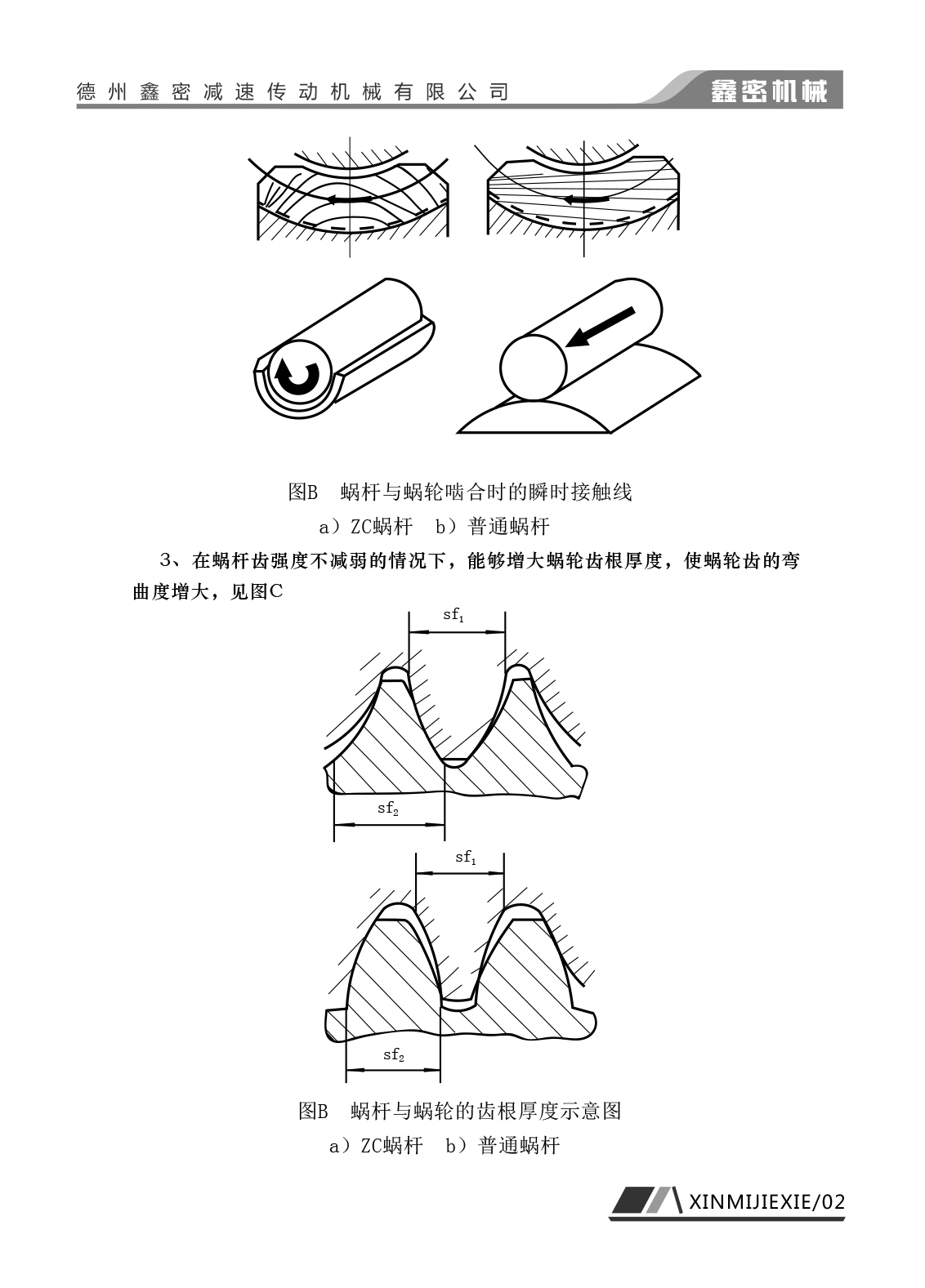 德州鑫密减速传动机械有限公司

鑫密机械

图B 蜗杆与蜗轮啮合时的瞬时接触线

a）ZC蜗杆 b）普通蜗杆

3、在蜗杆齿强度不减弱的情况下，能够增大蜗轮齿根厚度，使蜗轮齿的弯曲度增大，见图C

$sf_1$

$sf_2$

$sf_1$

$sf_2$

图B 蜗杆与蜗轮的齿根厚度示意图

a）ZC蜗杆 b）普通蜗杆

XINMIJIEXIE/02